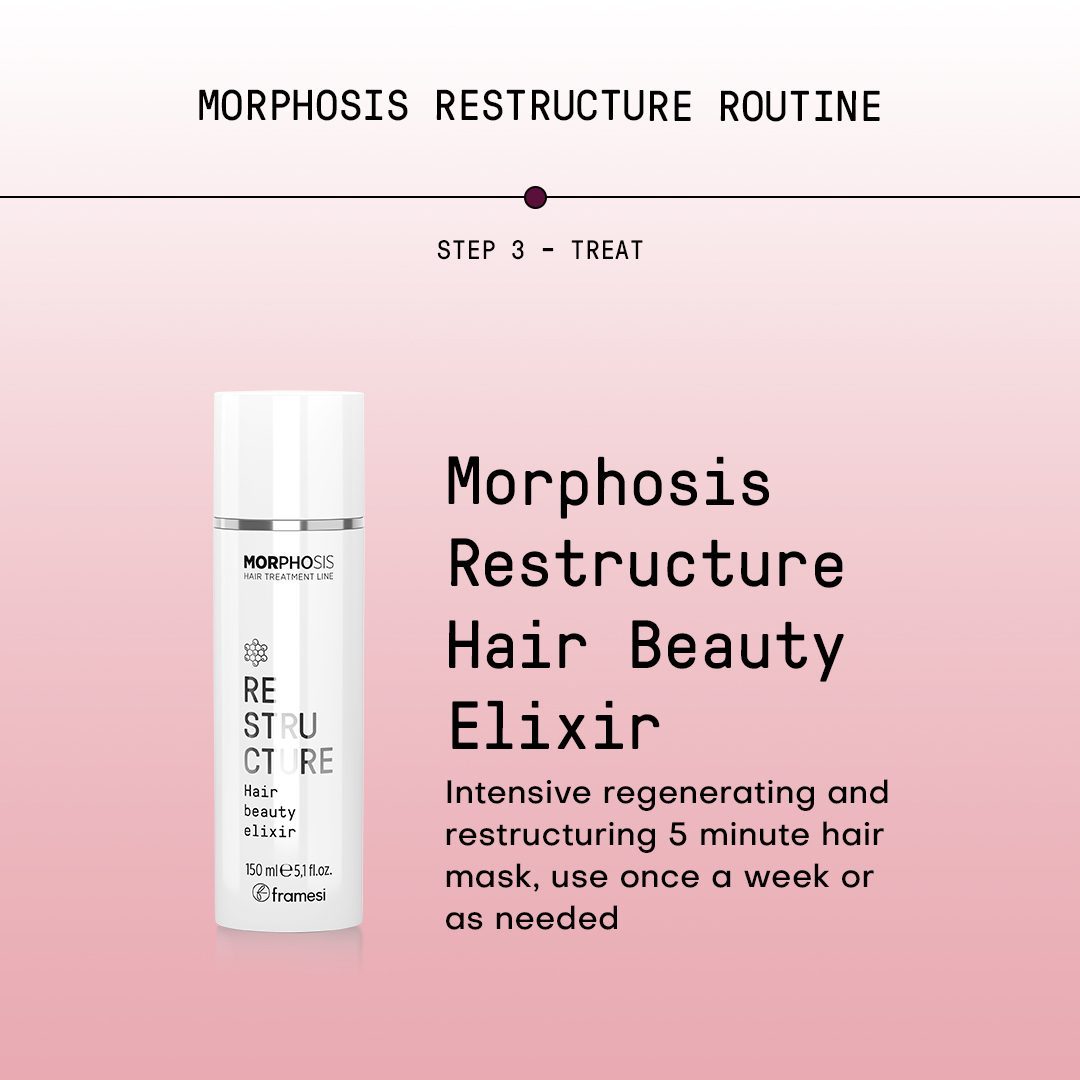 MORPHOSIS RESTRUCTURE ROUTINE

STEP 3 - TREAT

MORPHOSIS
HAIR TREATMENT LINE

RE
STRU
CTURE
Hair
beauty
elixir

150 ml ℮ 5,1 fl.oz.
framesi

Morphosis Restructure Hair Beauty Elixir

Intensive regenerating and restructuring 5 minute hair mask, use once a week or as needed